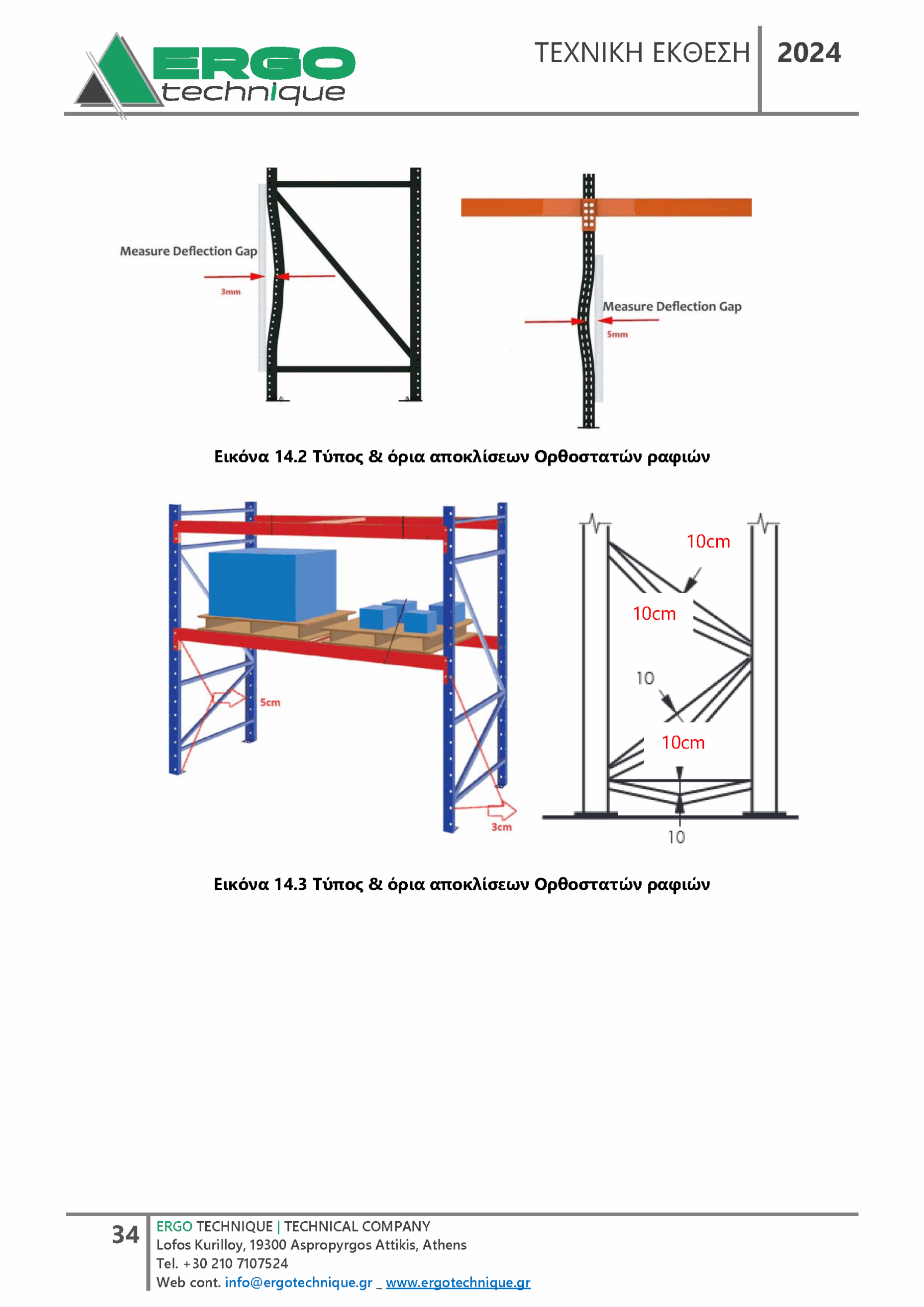 ERGO technique

ΤΕΧΝΙΚΗ ΕΚΘΕΣΗ 2024

Measure Deflection Gap
3mm

Measure Deflection Gap
5mm

Εικόνα 14.2 Τύπος & όρια αποκλίσεων Ορθοστατών ραφιών

5cm
3cm

10cm
10cm
10
10cm
10

Εικόνα 14.3 Τύπος & όρια αποκλίσεων Ορθοστατών ραφιών

34 ERGO TECHNIQUE | TECHNICAL COMPANY
Lofos Kurilloy, 19300 Aspropyrgos Attikis, Athens
Tel. +30 210 7107524
Web cont. info@ergotechnique.gr _ www.ergotechnique.gr